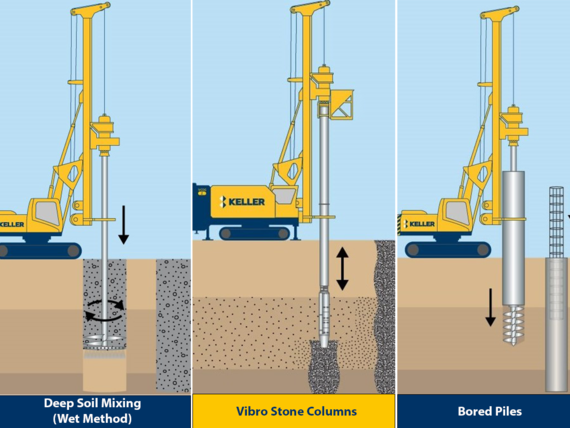 KELLER

Deep Soil Mixing (Wet Method)

KELLER

Vibro Stone Columns

KELLER

Bored Piles